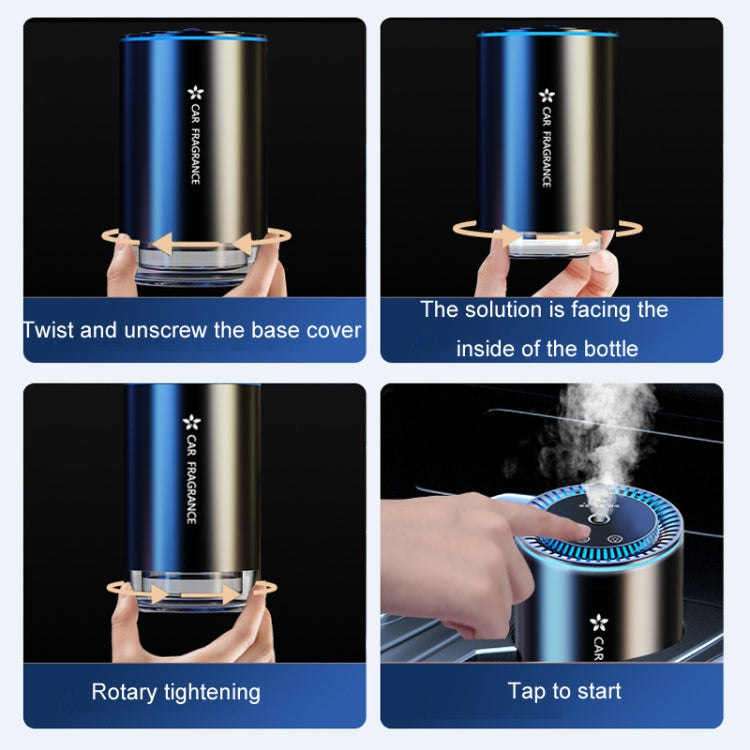 CAR FRAGRANCE

Twist and unscrew the base cover

CAR FRAGRANCE

The solution is facing the inside of the bottle

CAR FRAGRANCE

Rotary tightening

CAR

Tap to start