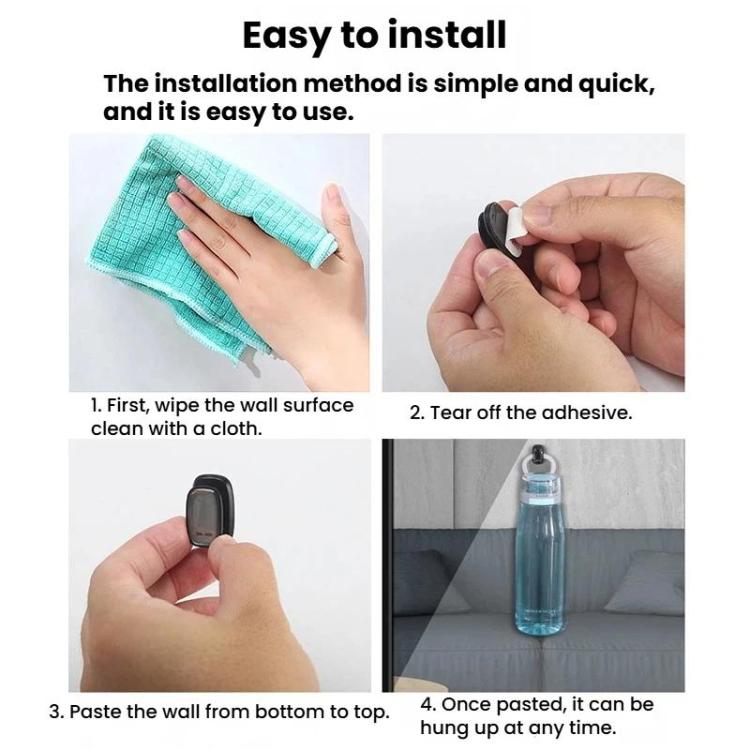 Easy to install

The installation method is simple and quick, and it is easy to use.

1. First, wipe the wall surface clean with a cloth.

2. Tear off the adhesive.

3. Paste the wall from bottom to top.

4. Once pasted, it can be hung up at any time.