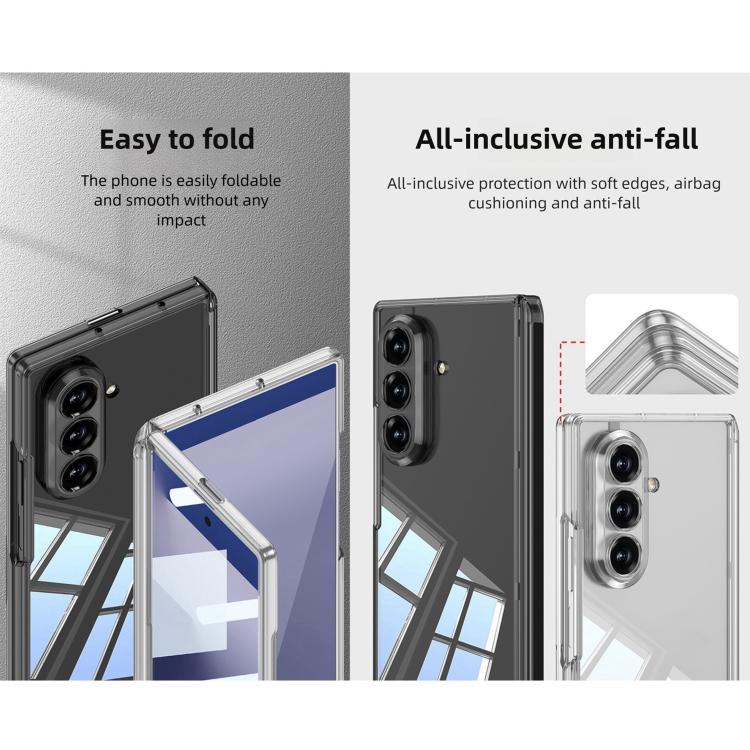 Easy to fold

The phone is easily foldable and smooth without any impact

All-inclusive anti-fall

All-inclusive protection with soft edges, airbag cushioning and anti-fall