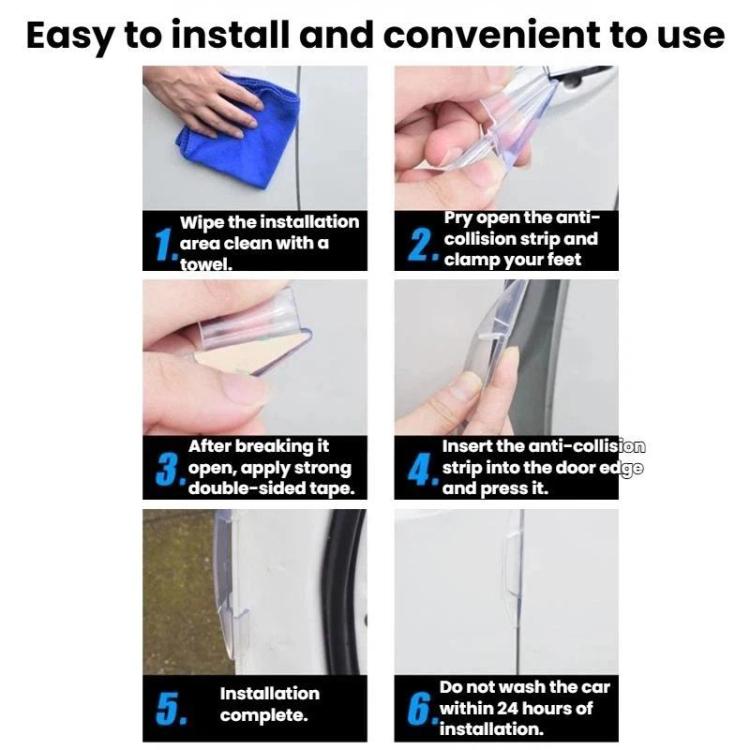 Easy to install and convenient to use

1. Wipe the installation area clean with a towel.

2. Pry open the anti-collision strip and clamp your feet

3. After breaking it open, apply strong double-sided tape.

4. Insert the anti-collision strip into the door edge and press it.

5. Installation complete.

6. Do not wash the car within 24 hours of installation.