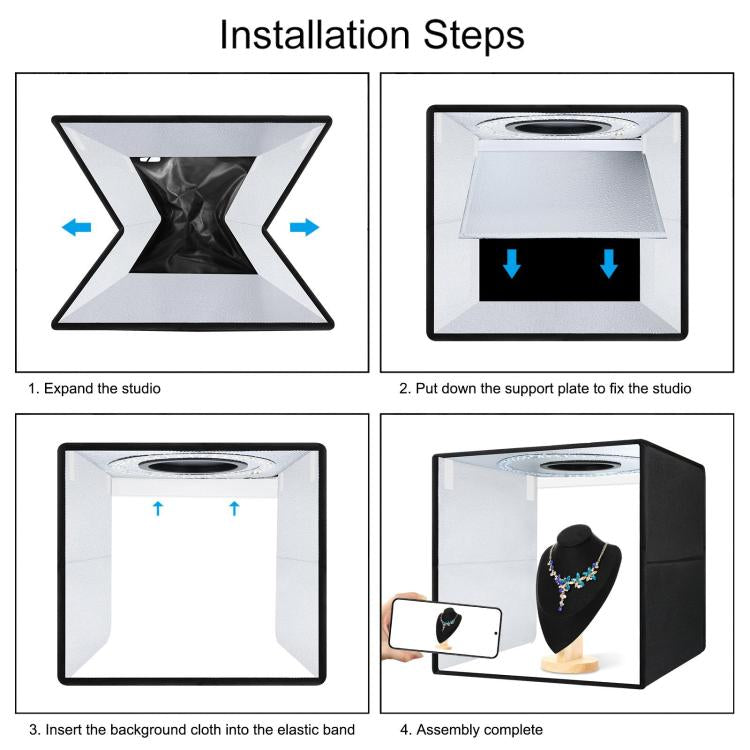 Installation Steps

1. Expand the studio

2. Put down the support plate to fix the studio

3. Insert the background cloth into the elastic band

4. Assembly complete